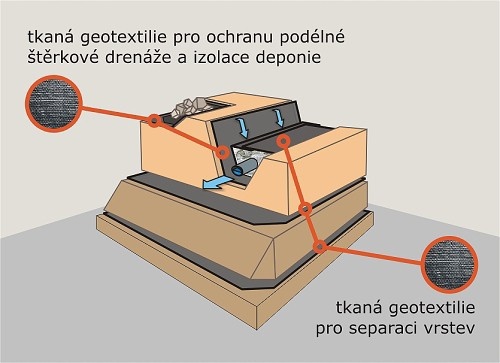 tkaná geotextilie pro ochranu podélné štěrkové drenáže a izolace deponie

tkaná geotextilie pro separaci vrstev